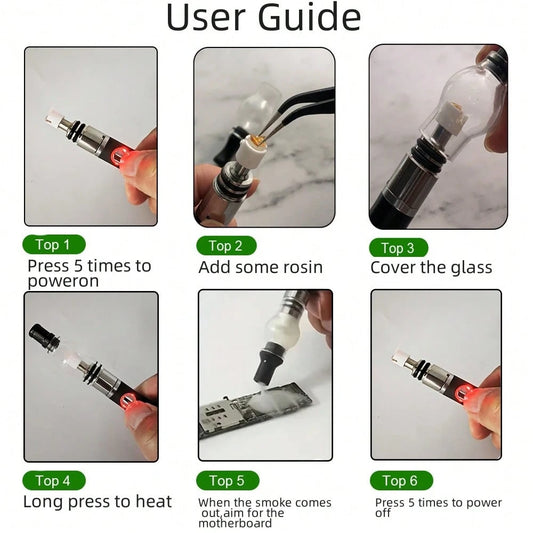 User Guide

Top 1
Press 5 times to poweron

Top 2
Add some rosin

Top 3
Cover the glass

Top 4
Long press to heat

Top 5
When the smoke comes out,aim for the motherboard

Top 6
Press 5 times to power off