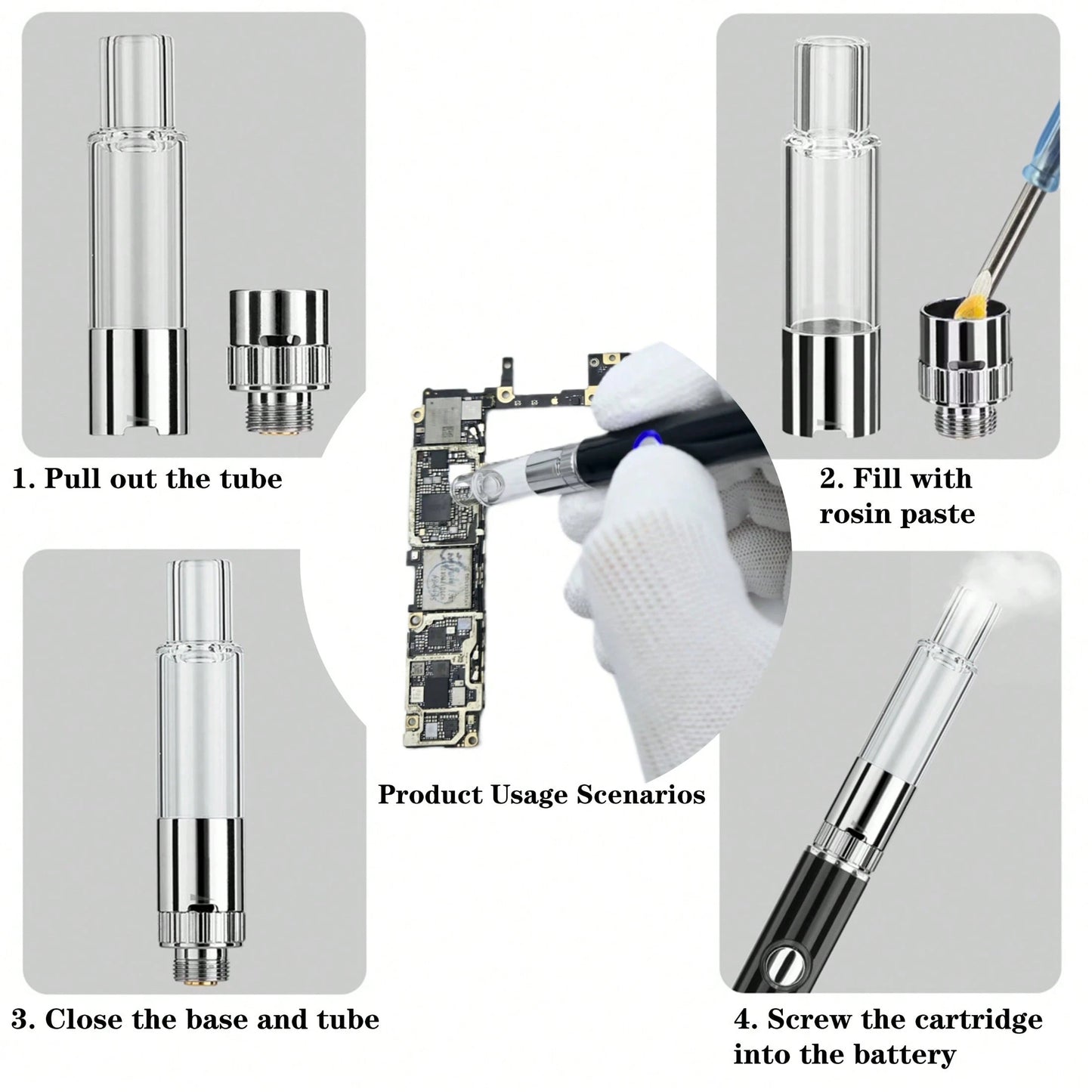 1. Pull out the tube

2. Fill with rosin paste

Product Usage Scenarios

3. Close the base and tube

4. Screw the cartridge into the battery