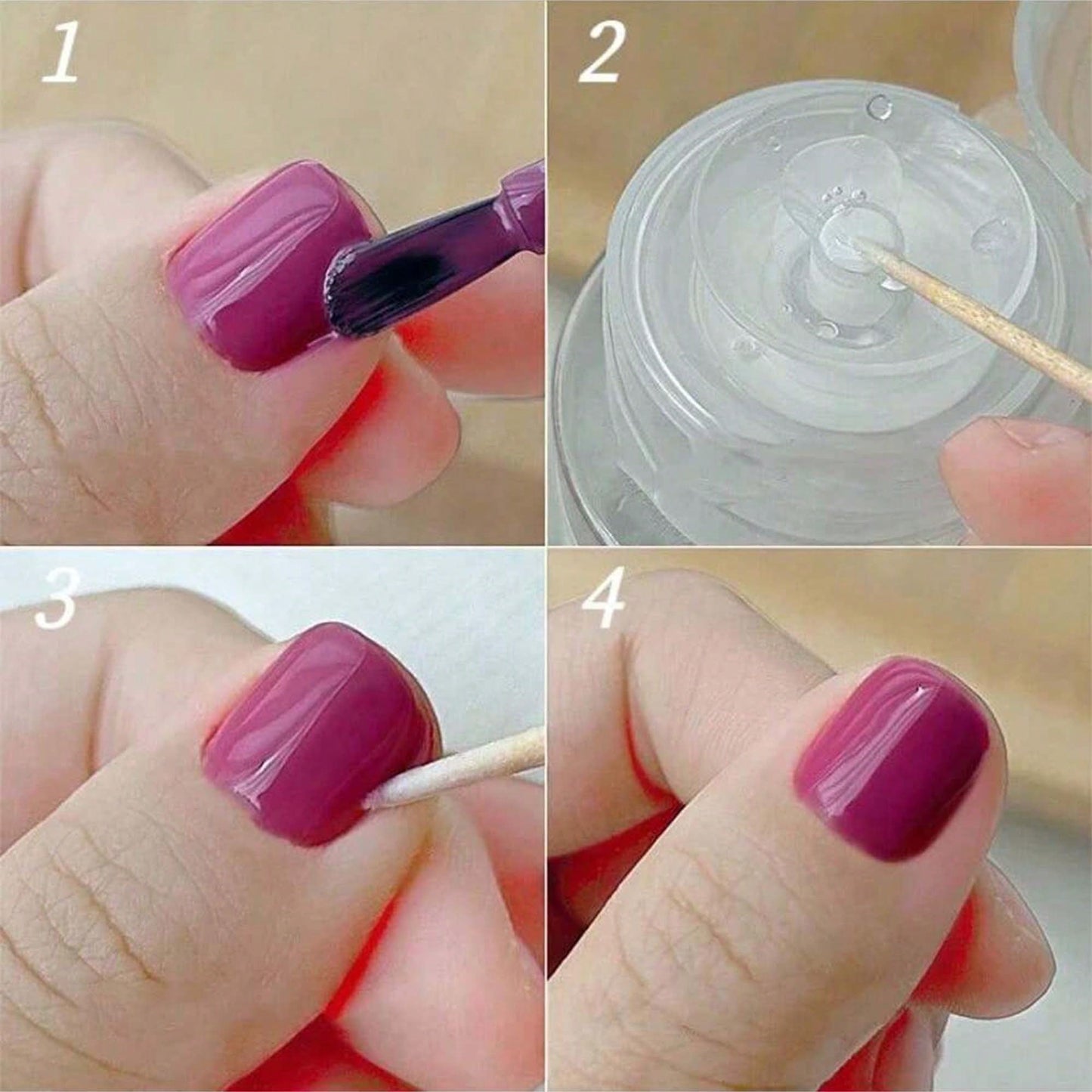 1

2

3

4