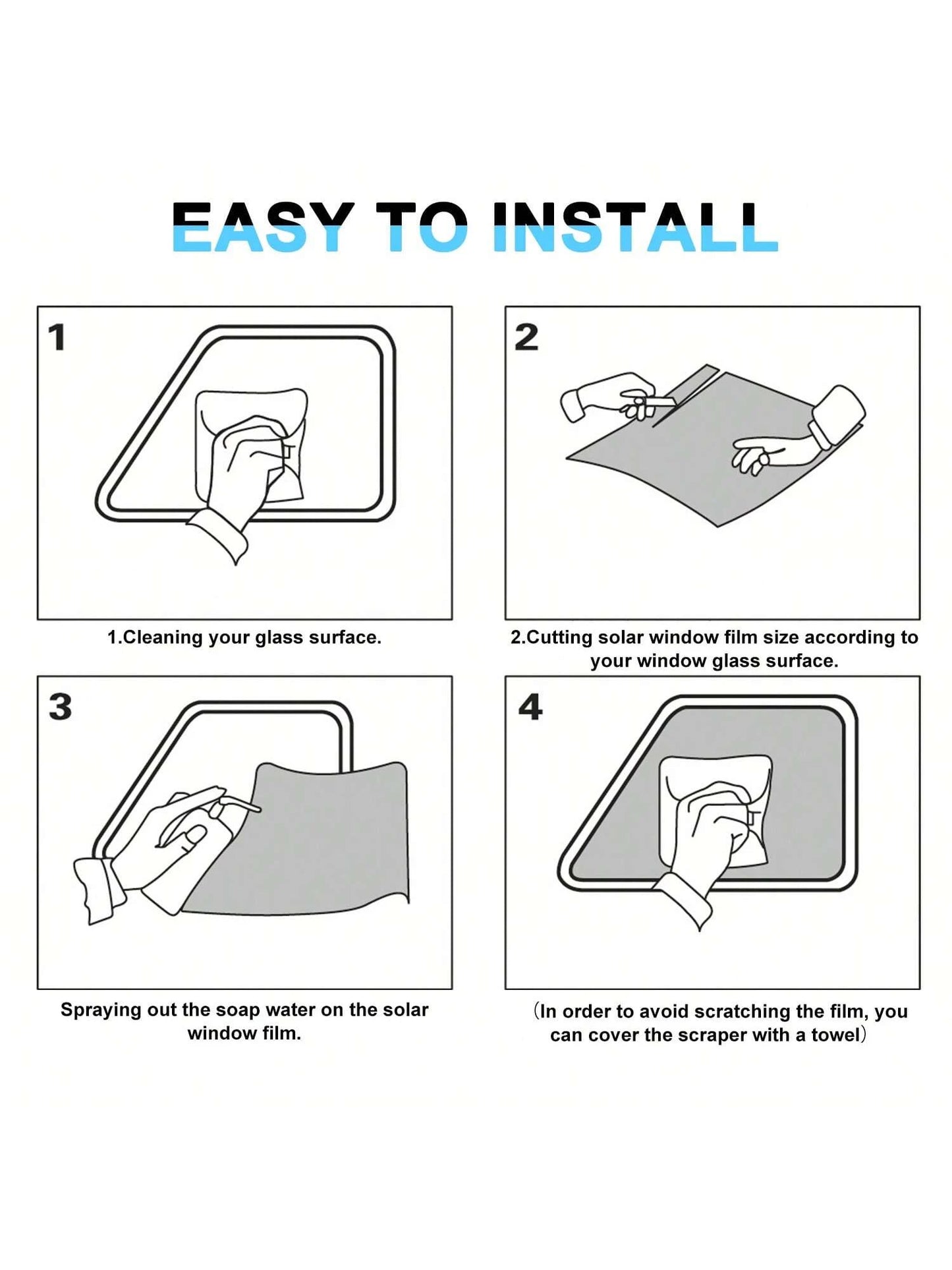 EASY TO INSTALL

1

1.Cleaning your glass surface.

2

2.Cutting solar window film size according to your window glass surface.

3

Spraying out the soap water on the solar window film.

4

（In order to avoid scratching the film, you can cover the scraper with a towel）