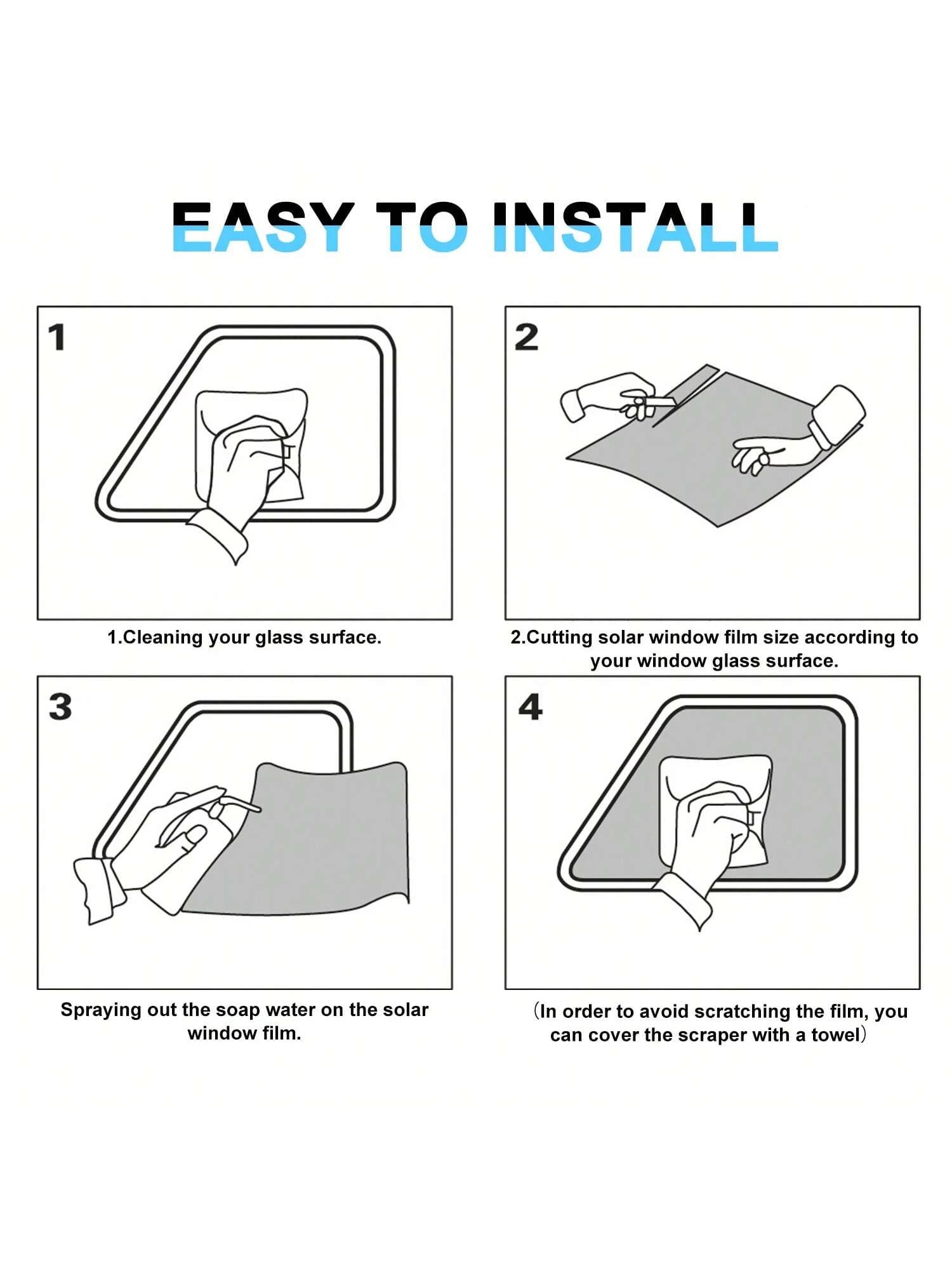 EASY TO INSTALL

1

1.Cleaning your glass surface.

2

2.Cutting solar window film size according to your window glass surface.

3

Spraying out the soap water on the solar window film.

4

（In order to avoid scratching the film, you can cover the scraper with a towel）