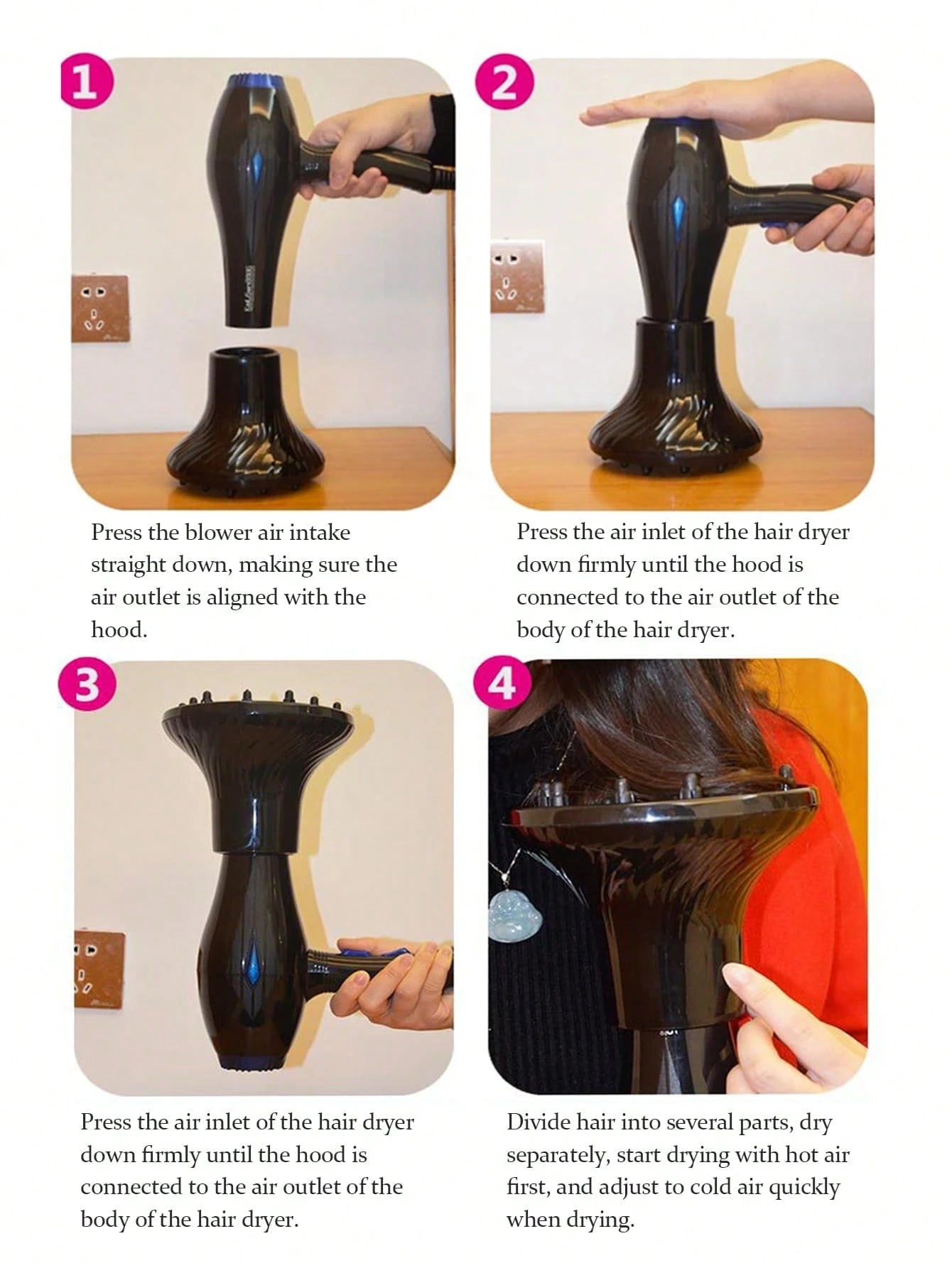 1

Press the blower air intake straight down, making sure the air outlet is aligned with the hood.

2

Press the air inlet of the hair dryer down firmly until the hood is connected to the air outlet of the body of the hair dryer.

3

Press the air inlet of the hair dryer down firmly until the hood is connected to the air outlet of the body of the hair dryer.

4

Divide hair into several parts, dry separately, start drying with hot air first, and adjust to cold air quickly when drying.