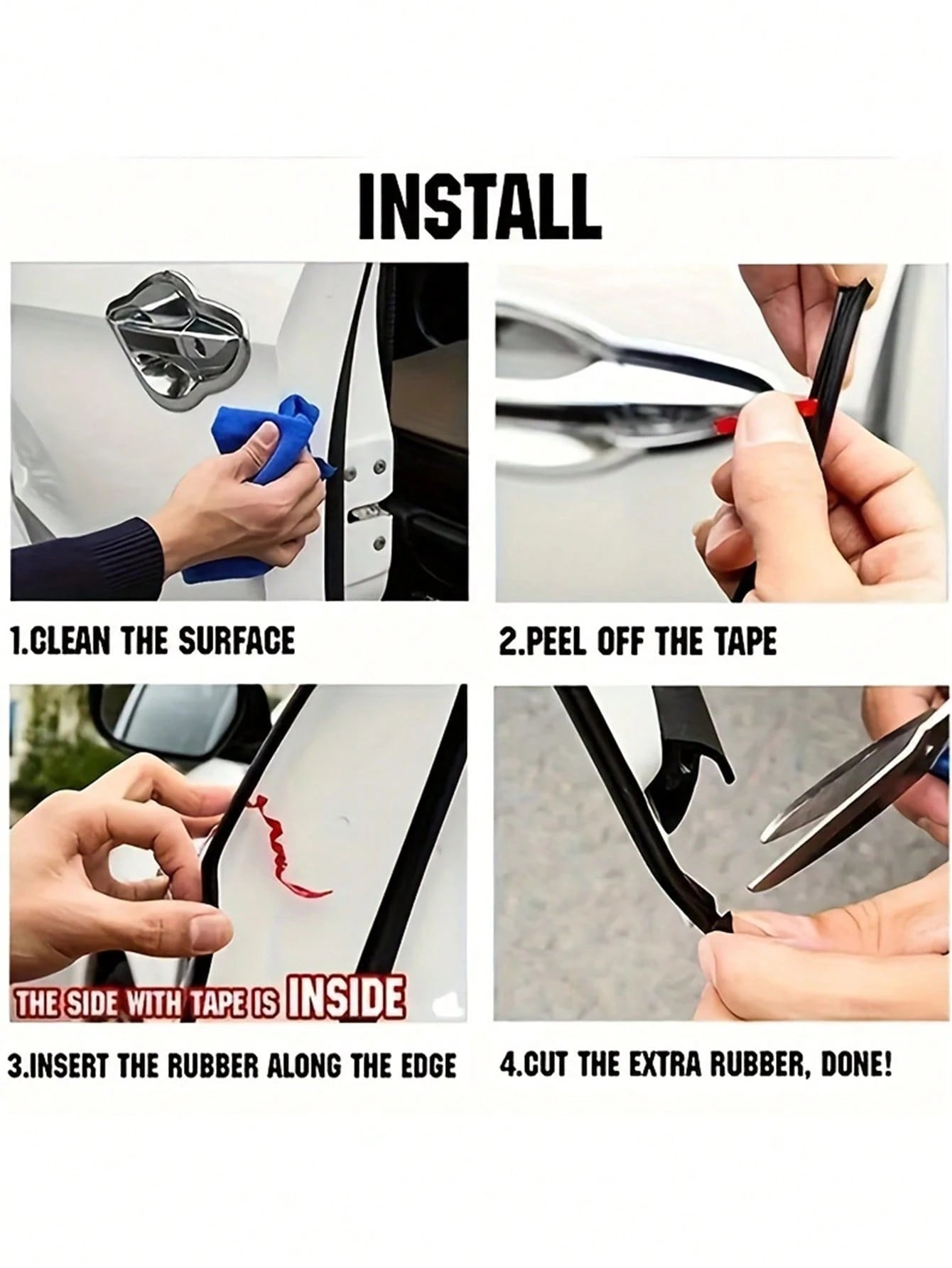 INSTALL

1.CLEAN THE SURFACE

2.PEEL OFF THE TAPE

THE SIDE WITH TAPE IS INSIDE

3.INSERT THE RUBBER ALONG THE EDGE

4.CUT THE EXTRA RUBBER, DONE!