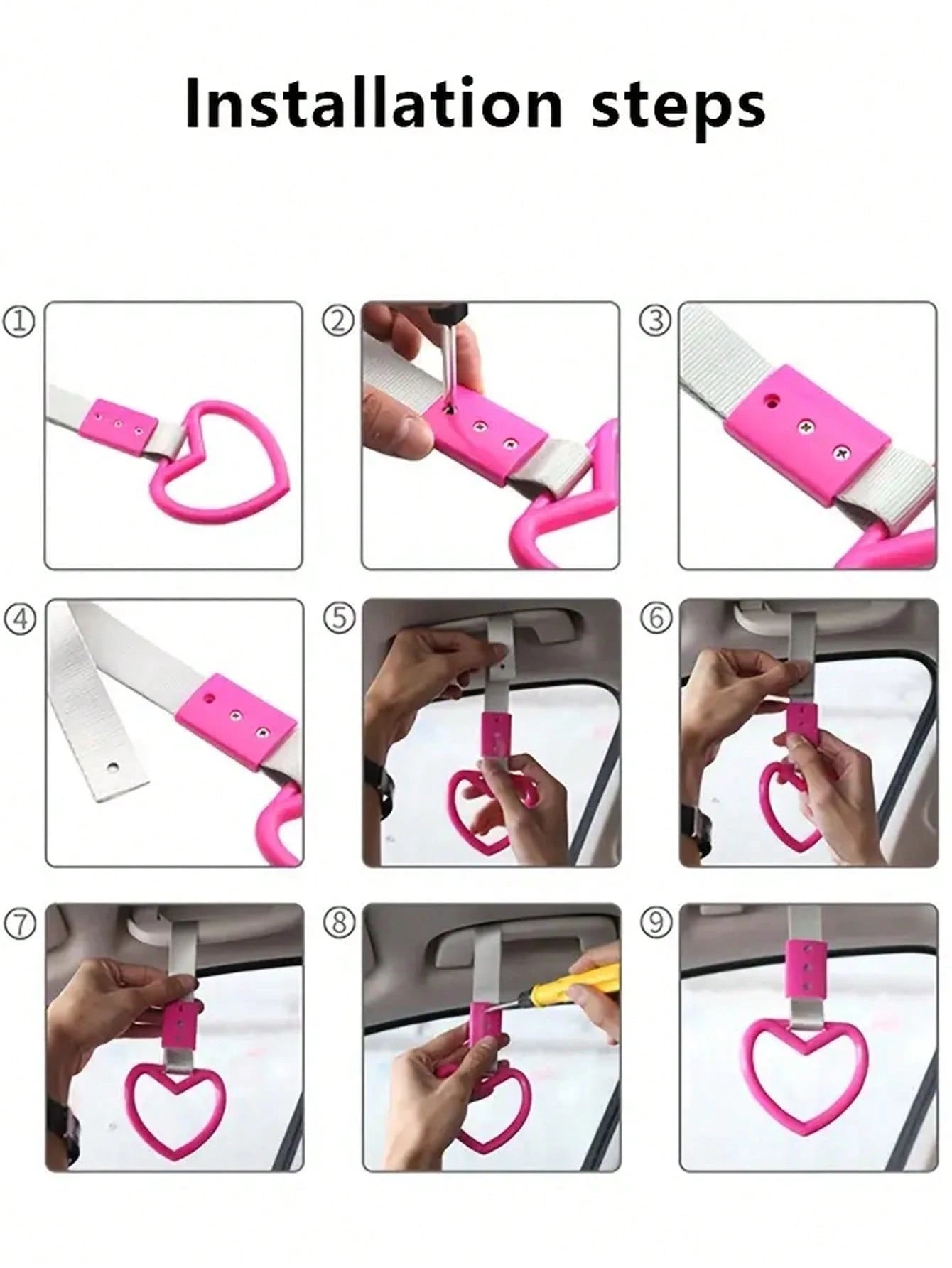 Installation steps

①

②

③

④

⑤

⑥

⑦

⑧

⑨