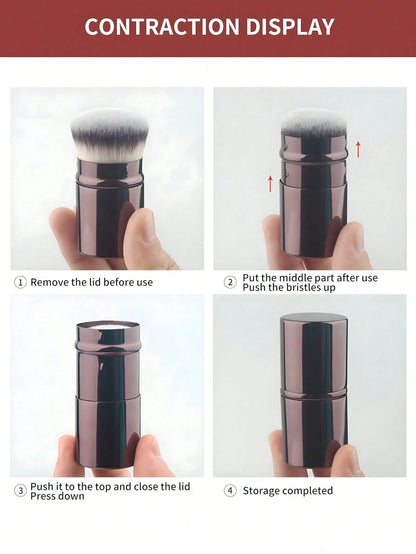 CONTRACTION DISPLAY

① Remove the lid before use

② Put the middle part after use
Push the bristles up

③ Push it to the top and close the lid
Press down

④ Storage completed