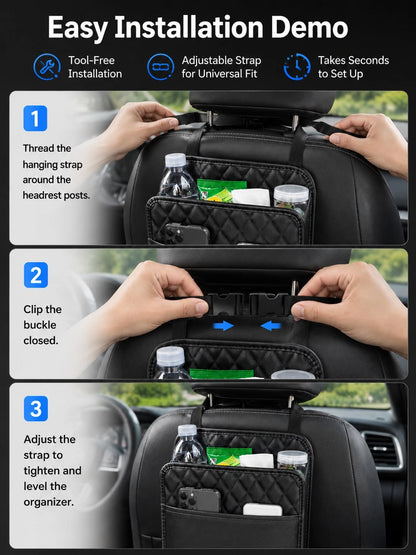 Easy Installation Demo

Tool-Free Installation

Adjustable Strap for Universal Fit

Takes Seconds to Set Up

1

Thread the hanging strap around the headrest posts.

2

Clip the buckle closed.

3

Adjust the strap to tighten and level the organizer.