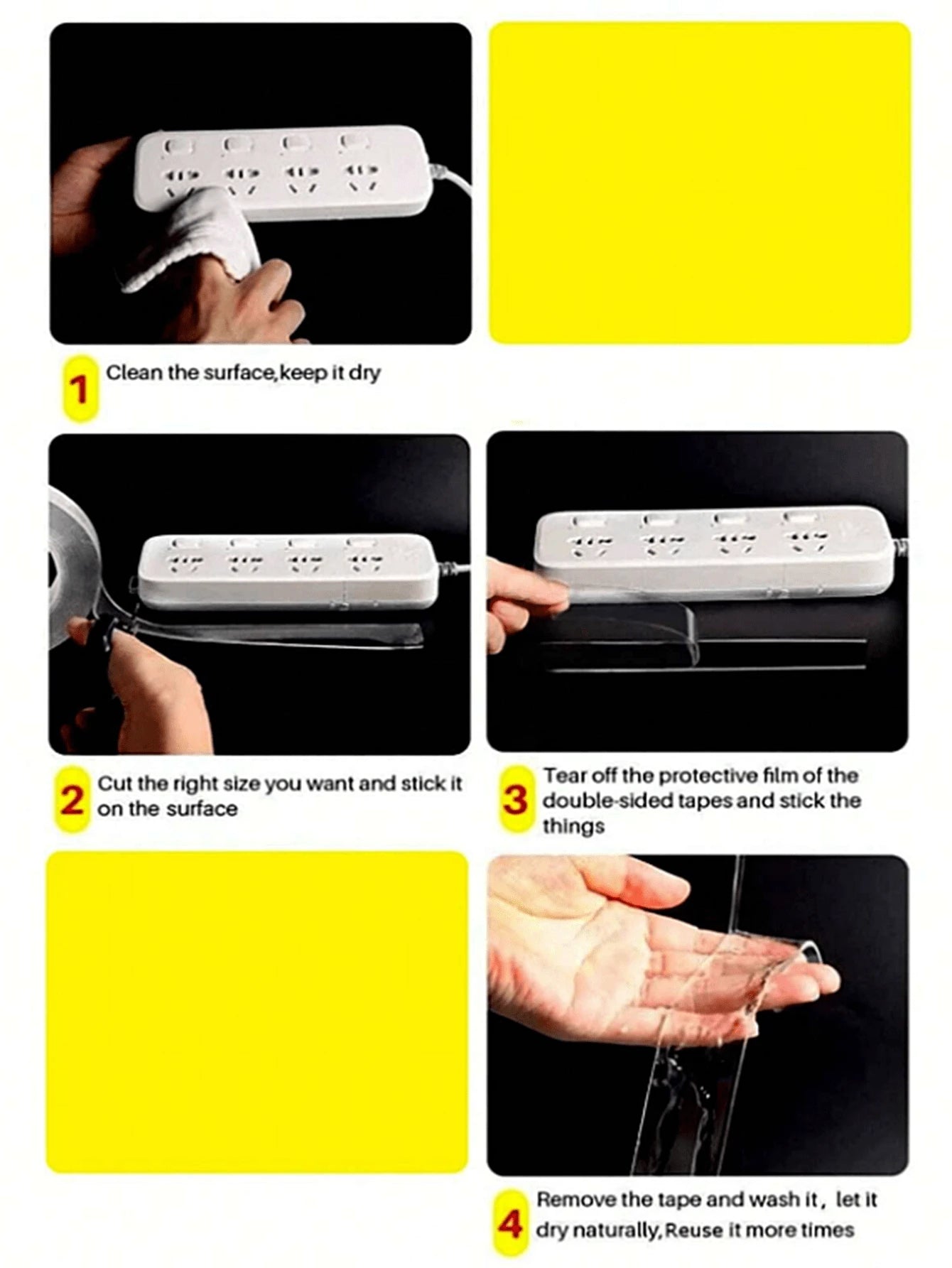 1 Clean the surface,keep it dry

2 Cut the right size you want and stick it on the surface

3 Tear off the protective film of the double-sided tapes and stick the things

4 Remove the tape and wash it， let it dry naturally,Reuse it more times