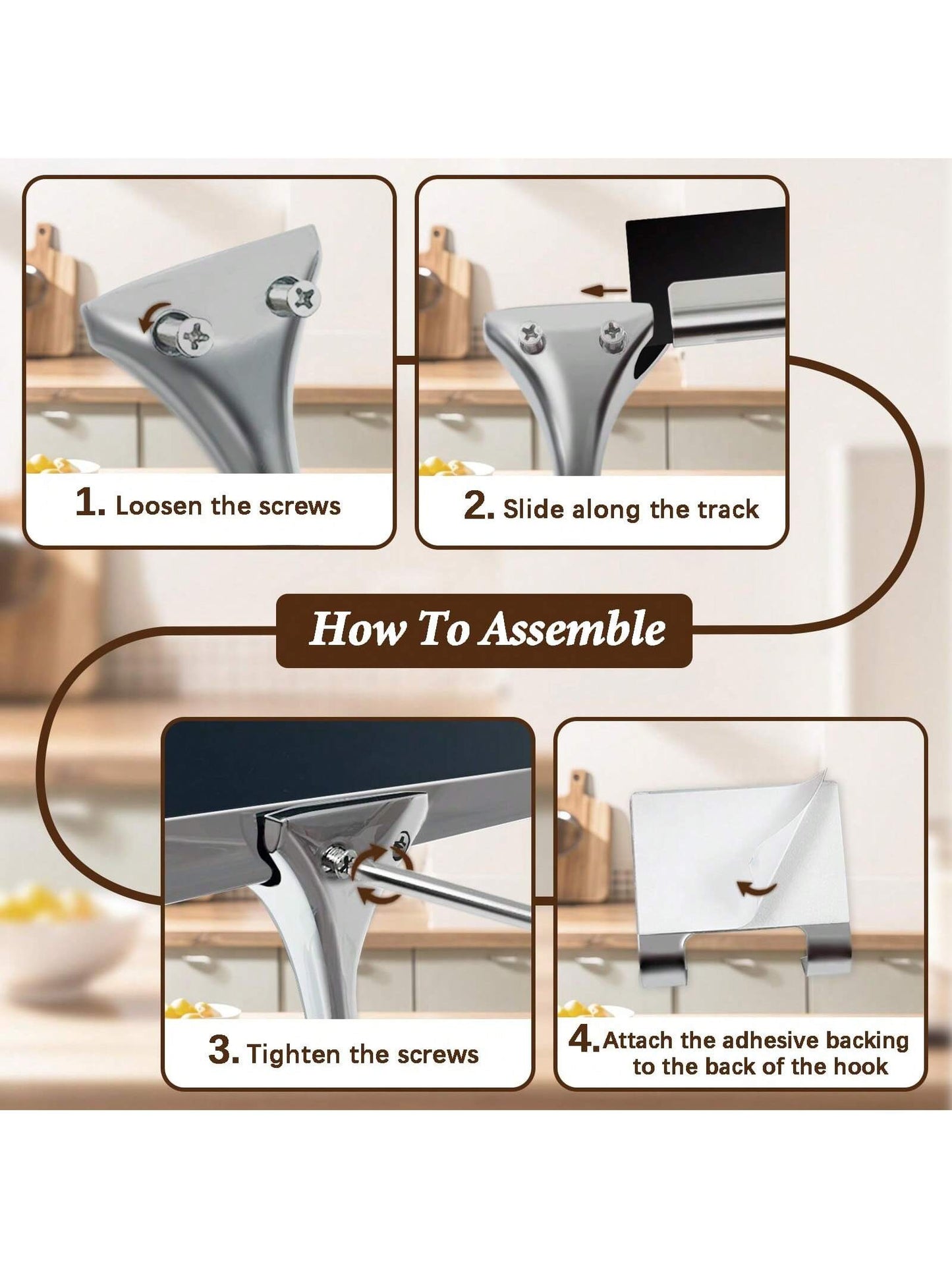 1. Loosen the screws

2. Slide along the track

How To Assemble

3. Tighten the screws

4. Attach the adhesive backing to the back of the hook