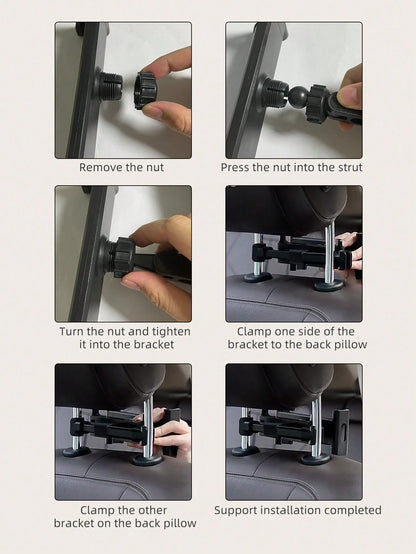 Remove the nut

Press the nut into the strut

Turn the nut and tighten it into the bracket

Clamp one side of the bracket to the back pillow

Clamp the other bracket on the back pillow

Support installation completed