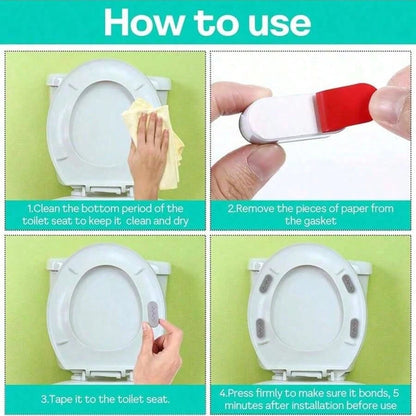 How to use

1.Clean the bottom period of the toilet seat to keep it clean and dry

2.Remove the pieces of paper from the gasket

3.Tape it to the toilet seat.

4.Press firmly to make sure it bonds, 5 minutes after installation before use