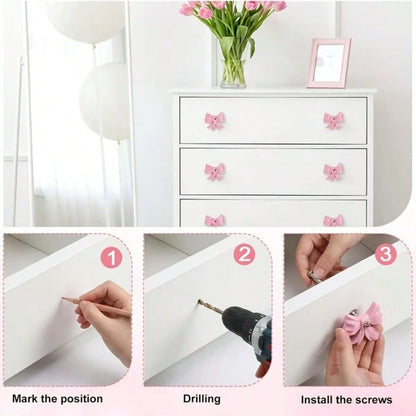 1

2

3

Mark the position

Drilling

Install the screws