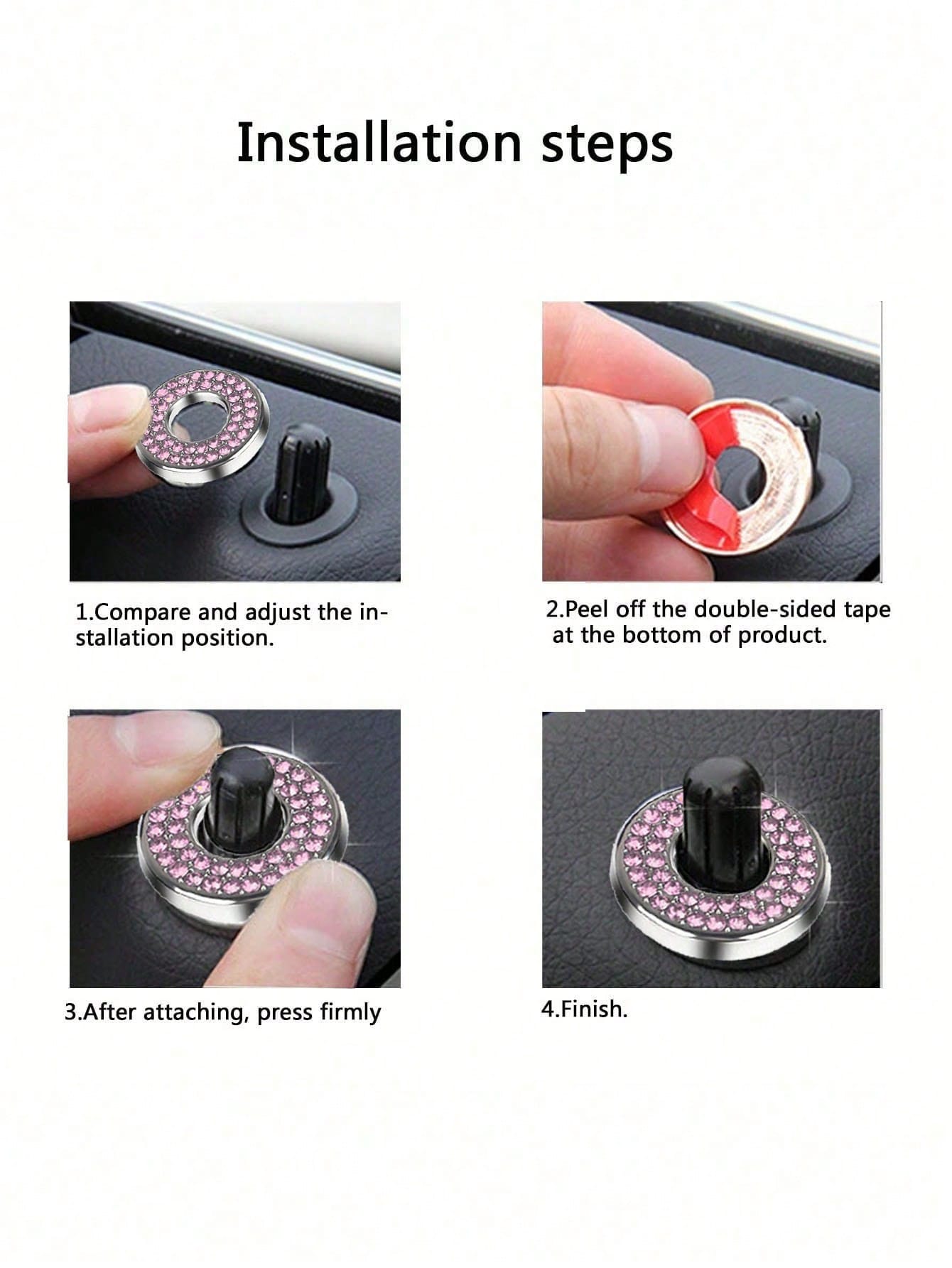 Installation steps

1.Compare and adjust the installation position.

2.Peel off the double-sided tape at the bottom of product.

3.After attaching, press firmly

4.Finish.