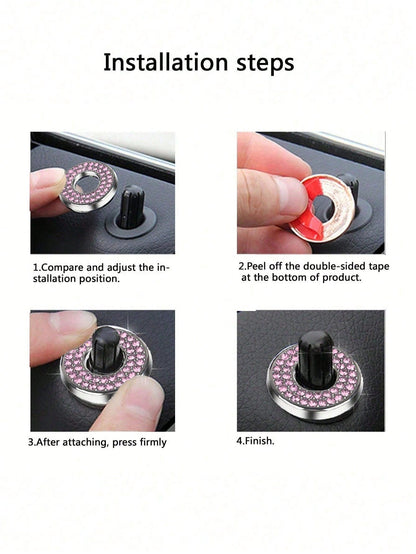 Installation steps

1.Compare and adjust the installation position.

2.Peel off the double-sided tape at the bottom of product.

3.After attaching, press firmly

4.Finish.