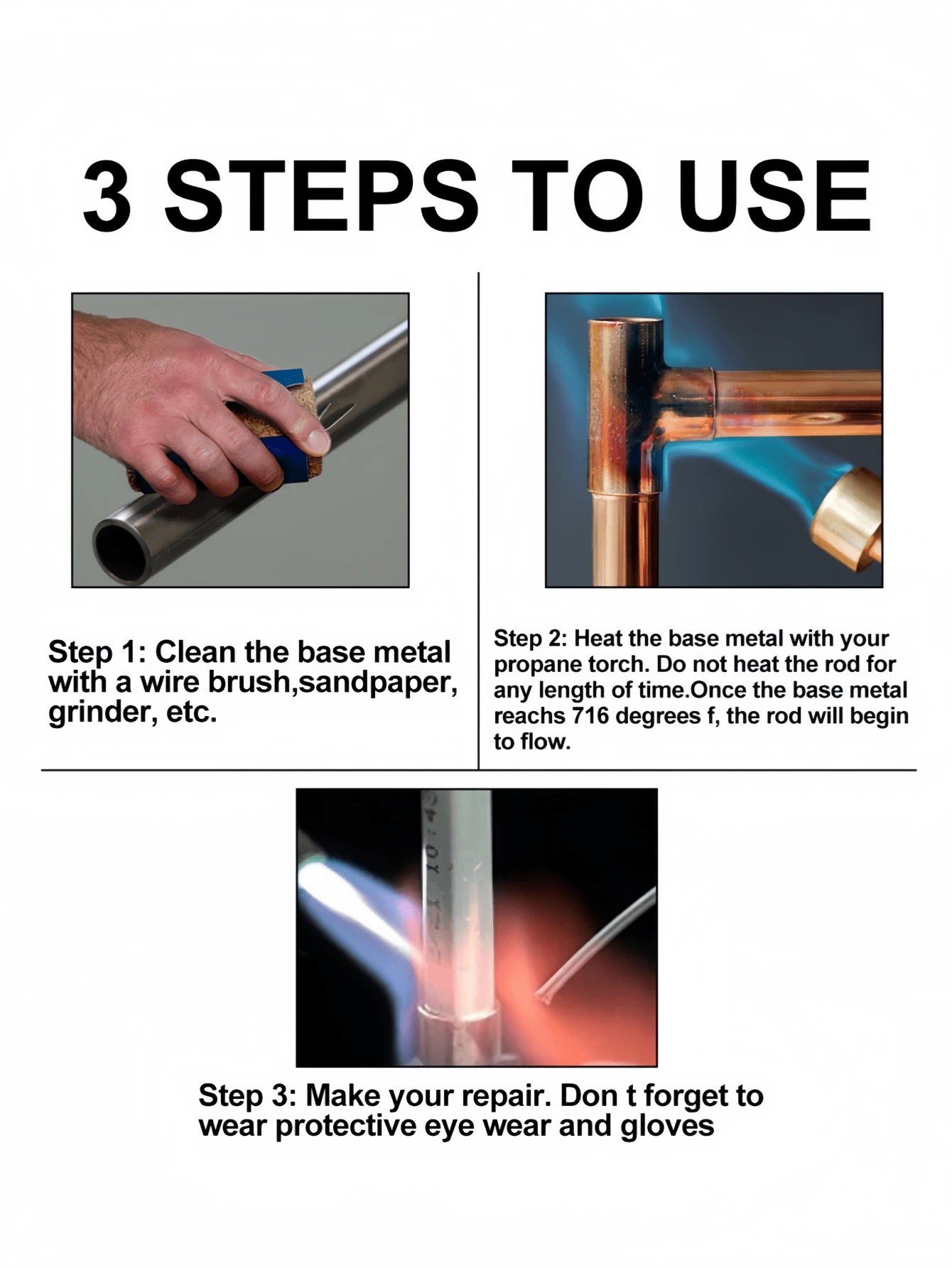 3 STEPS TO USE

Step 1: Clean the base metal with a wire brush,sandpaper, grinder, etc.

Step 2: Heat the base metal with your propane torch. Do not heat the rod for any length of time.Once the base metal reaches 716 degrees f, the rod will begin to flow.

Step 3: Make your repair. Don t forget to wear protective eye wear and gloves