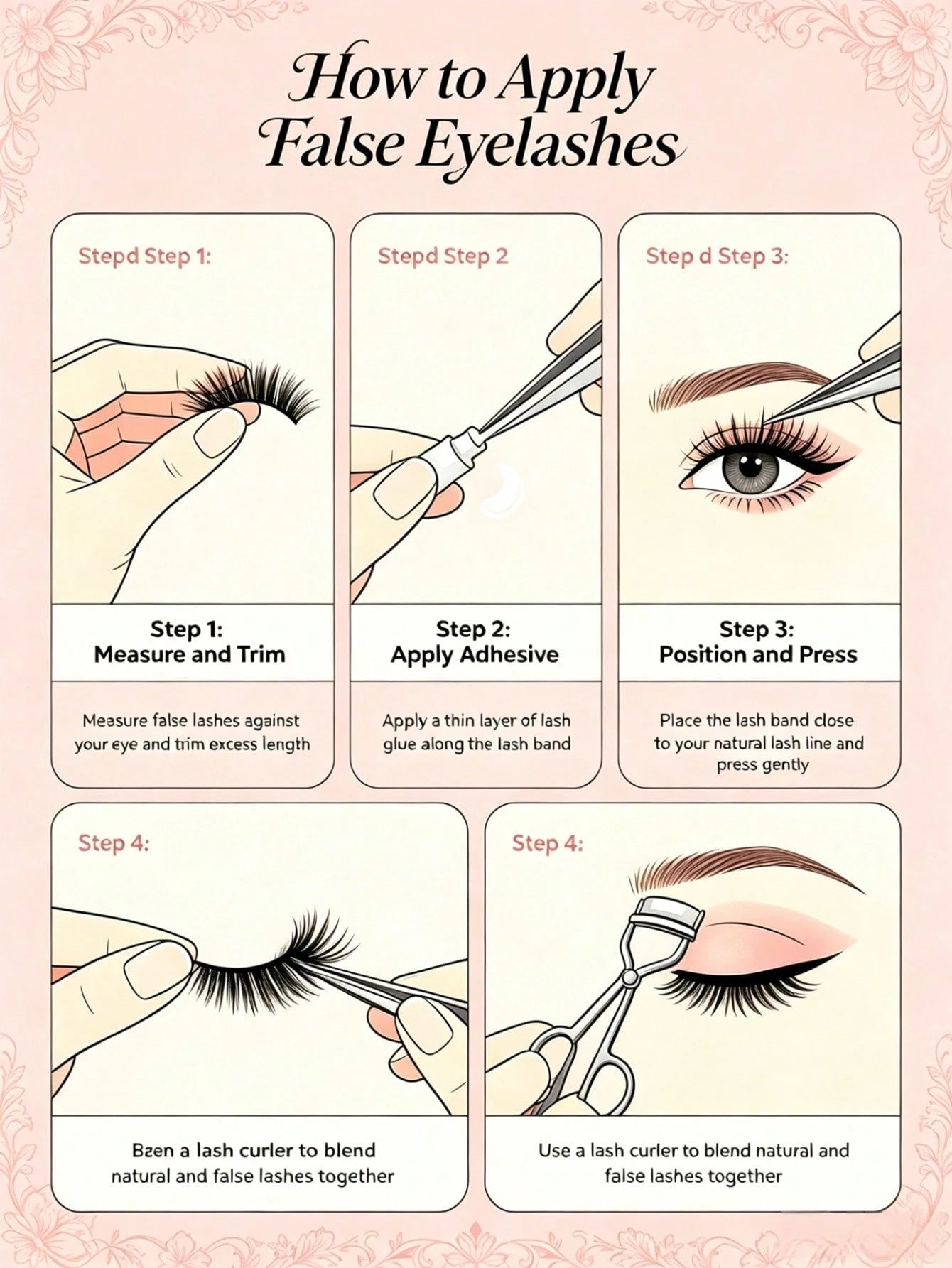 How to Apply False Eyelashes

Stepd Step 1:

Step 1:
Measure and Trim

Measure false lashes against your eye and trim excess length

Stepd Step 2

Step 2:
Apply Adhesive

Apply a thin layer of lash glue along the lash band

Step d Step 3:

Step 3:
Position and Press

Place the lash band close to your natural lash line and press gently

Step 4:

Bzen a lash curler to blend natural and false lashes together

Step 4:

Use a lash curler to blend natural and false lashes together