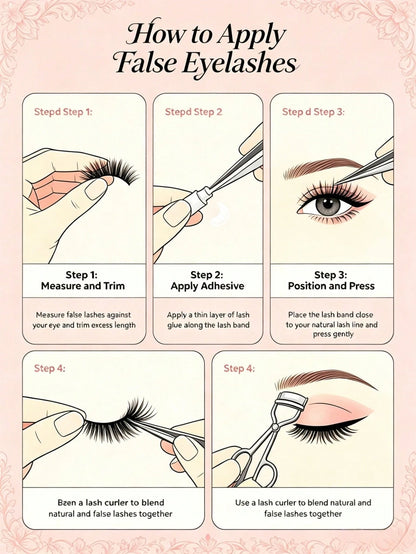 How to Apply False Eyelashes

Stepd Step 1:

Step 1: Measure and Trim

Measure false lashes against your eye and trim excess length

Stepd Step 2

Step 2: Apply Adhesive

Apply a thin layer of lash glue along the lash band

Step d Step 3:

Step 3: Position and Press

Place the lash band close to your natural lash line and press gently

Step 4:

Bzen a lash curler to blend natural and false lashes together

Step 4:

Use a lash curler to blend natural and false lashes together