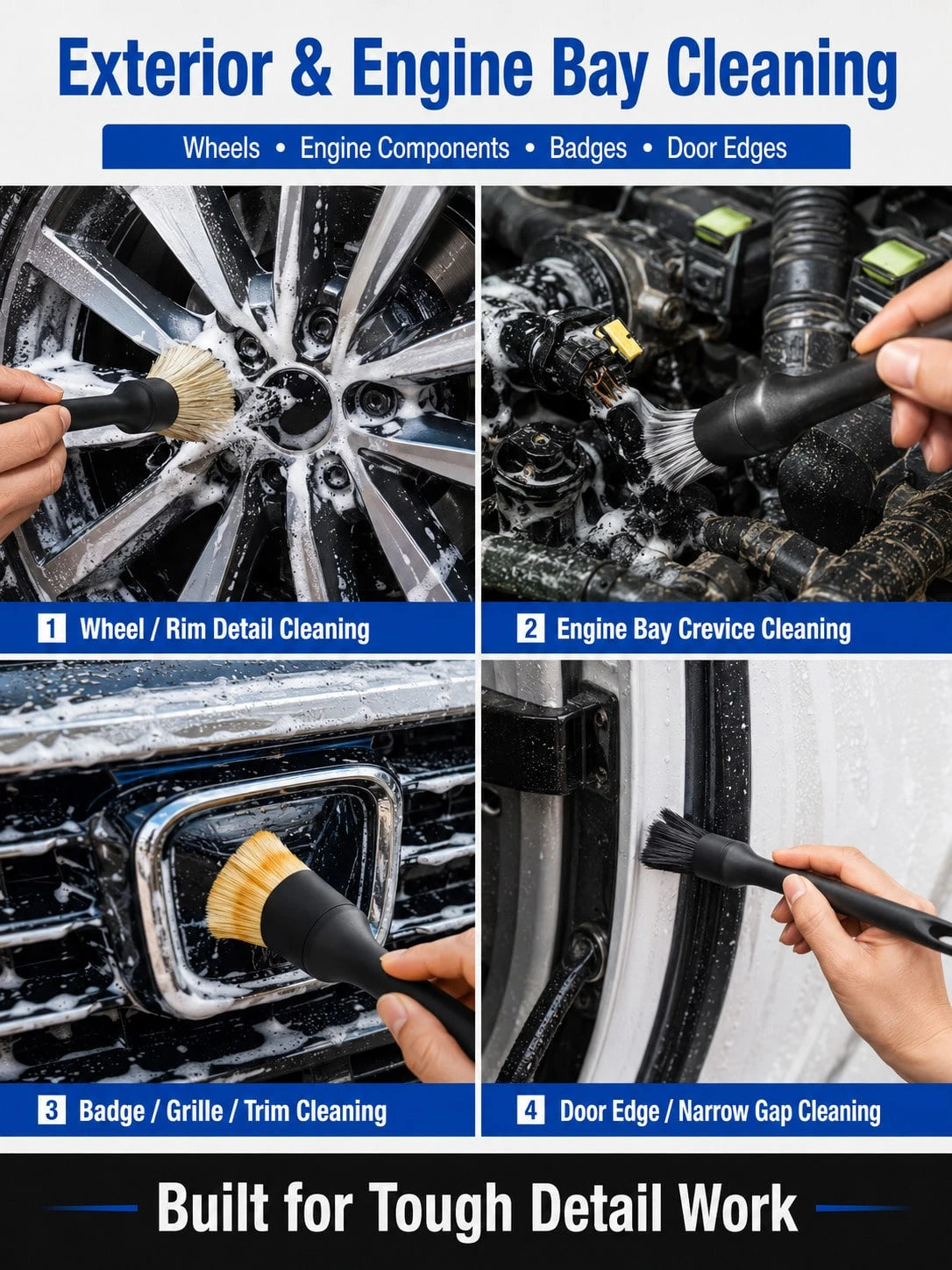 Exterior & Engine Bay Cleaning

Wheels • Engine Components • Badges • Door Edges

1 Wheel / Rim Detail Cleaning

2 Engine Bay Crevice Cleaning

3 Badge / Grille / Trim Cleaning

4 Door Edge / Narrow Gap Cleaning

Built for Tough Detail Work