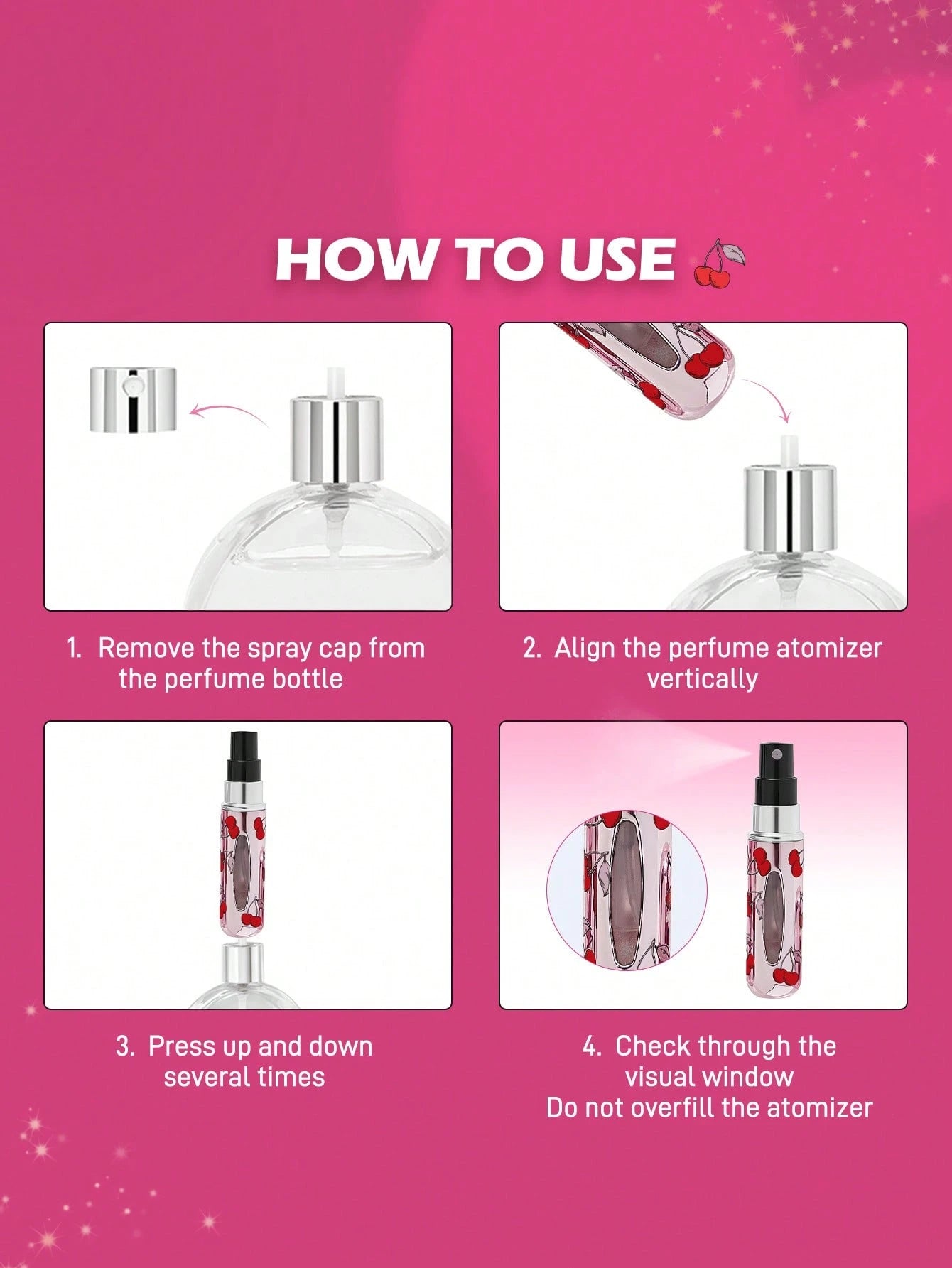 HOW TO USE

1. Remove the spray cap from the perfume bottle

2. Align the perfume atomizer vertically

3. Press up and down several times

4. Check through the visual window
Do not overfill the atomizer