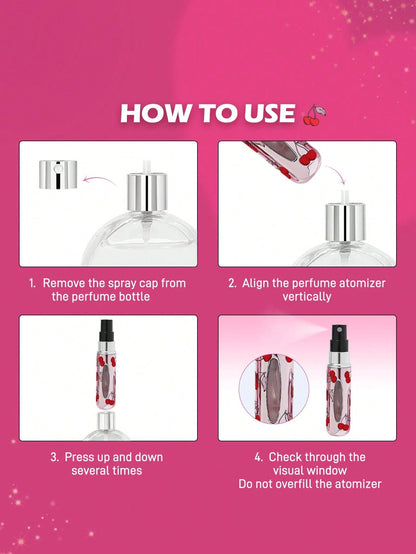 HOW TO USE

1. Remove the spray cap from the perfume bottle

2. Align the perfume atomizer vertically

3. Press up and down several times

4. Check through the visual window
Do not overfill the atomizer