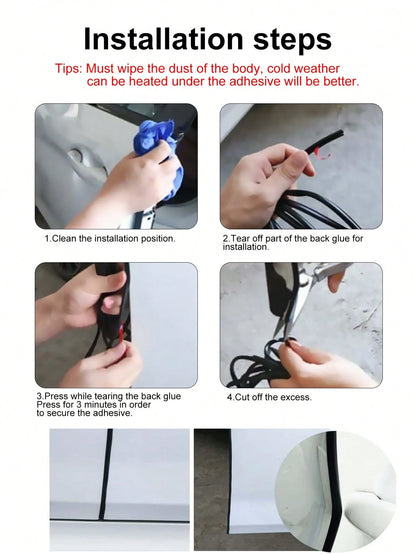 Installation steps

Tips: Must wipe the dust of the body, cold weather can be heated under the adhesive will be better.

1.Clean the installation position.

2.Tear off part of the back glue for installation.

3.Press while tearing the back glue
Press for 3 minutes in order to secure the adhesive.

4.Cut off the excess.