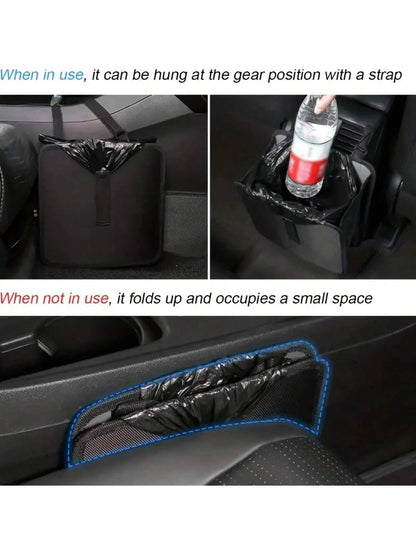 When in use, it can be hung at the gear position with a strap

When not in use, it folds up and occupies a small space