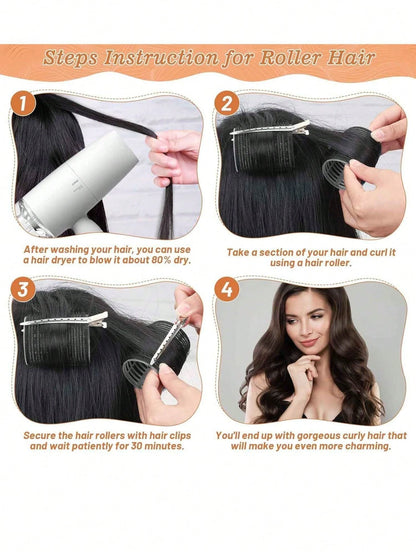 Steps Instruction for Roller Hair

1

After washing your hair, you can use a hair dryer to blow it about 80% dry.

2

Take a section of your hair and curl it using a hair roller.

3

Secure the hair rollers with hair clips and wait patiently for 30 minutes.

4

You'll end up with gorgeous curly hair that will make you even more charming.