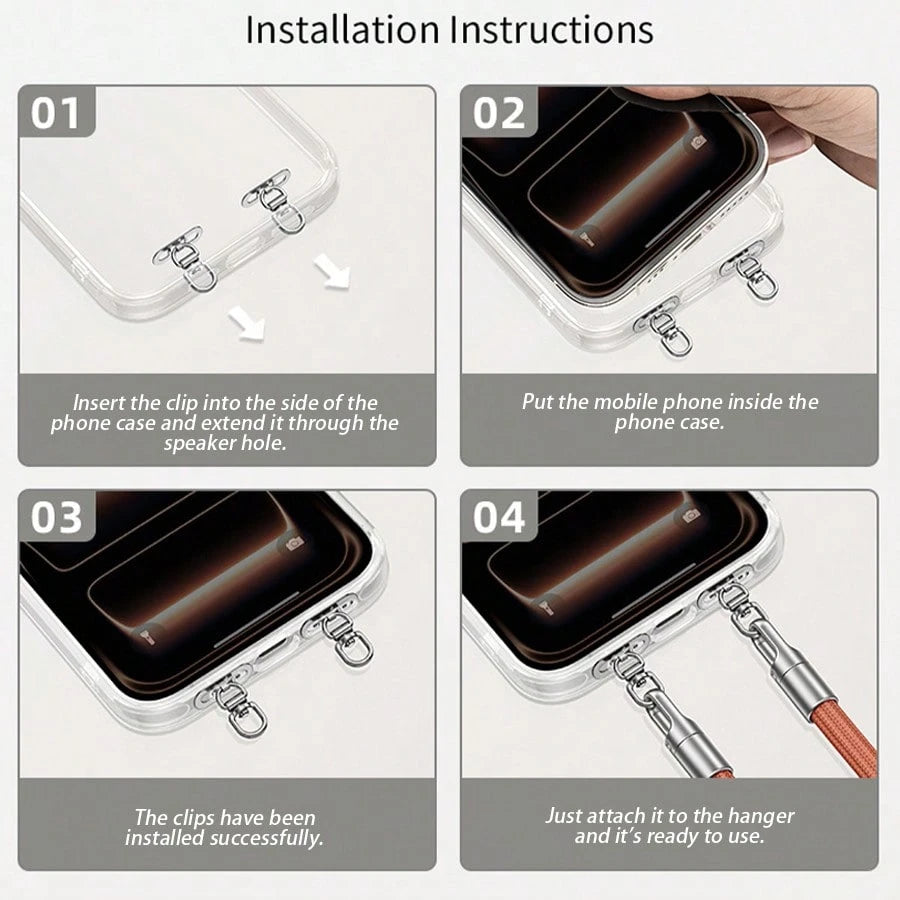 Installation Instructions

01

Insert the clip into the side of the phone case and extend it through the speaker hole.

02

Put the mobile phone inside the phone case.

03

The clips have been installed successfully.

04

Just attach it to the hanger and it's ready to use.