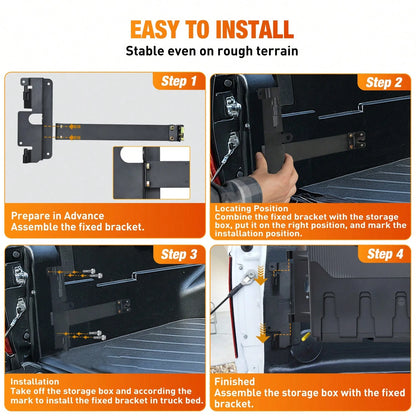 EASY TO INSTALL
Stable even on rough terrain

Step 1

Prepare in Advance
Assemble the fixed bracket.

Step 2

Locating Position
Combine the fixed bracket with the storage box, put it on the right position, and mark the installation position.

Step 3

Installation
Take off the storage box and according the mark to install the fixed bracket in truck bed.

Step 4

Finished
Assemble the storage box with the fixed bracket.