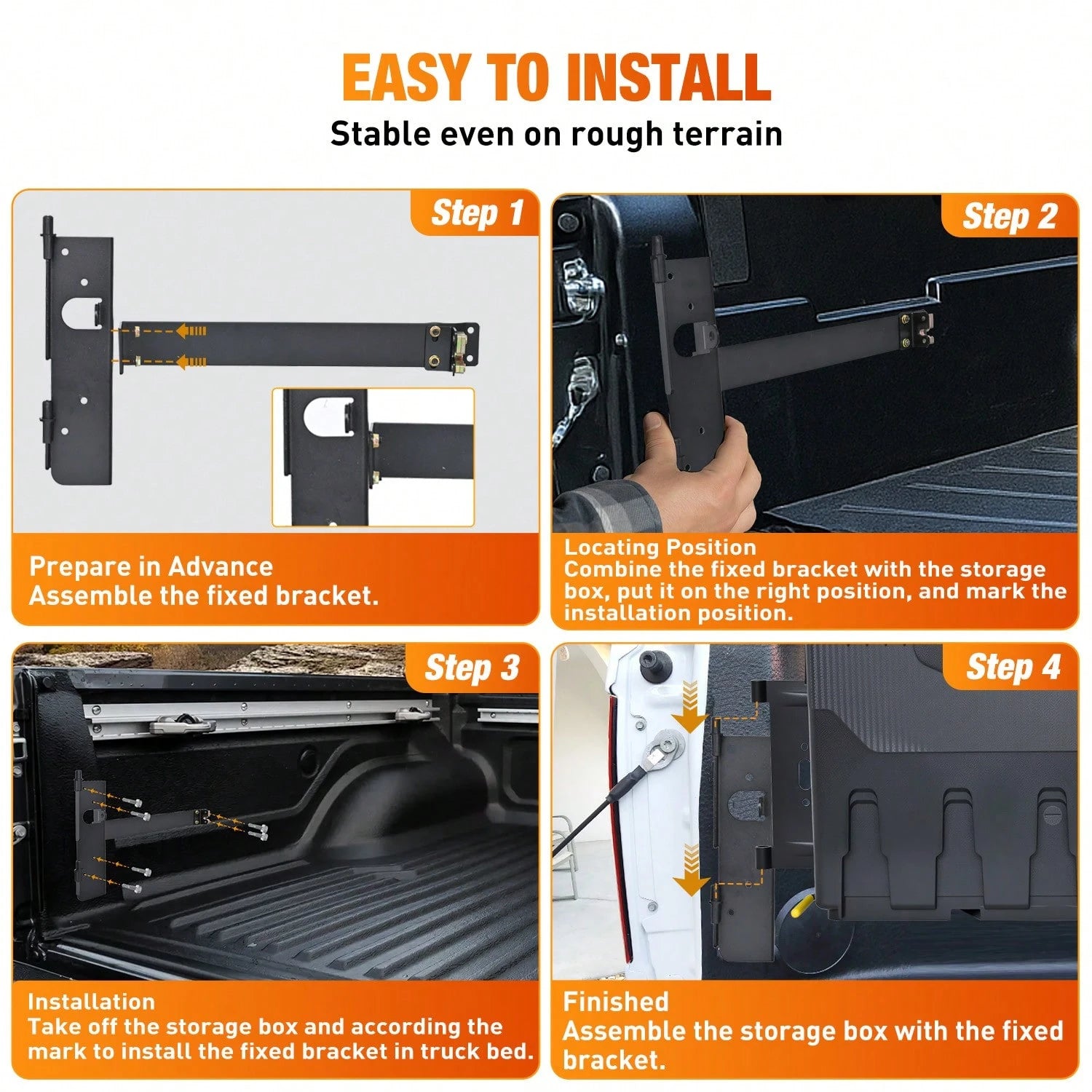 EASY TO INSTALL
Stable even on rough terrain

Step 1

Prepare in Advance
Assemble the fixed bracket.

Step 2

Locating Position
Combine the fixed bracket with the storage box, put it on the right position, and mark the installation position.

Step 3

Installation
Take off the storage box and according the mark to install the fixed bracket in truck bed.

Step 4

Finished
Assemble the storage box with the fixed bracket.