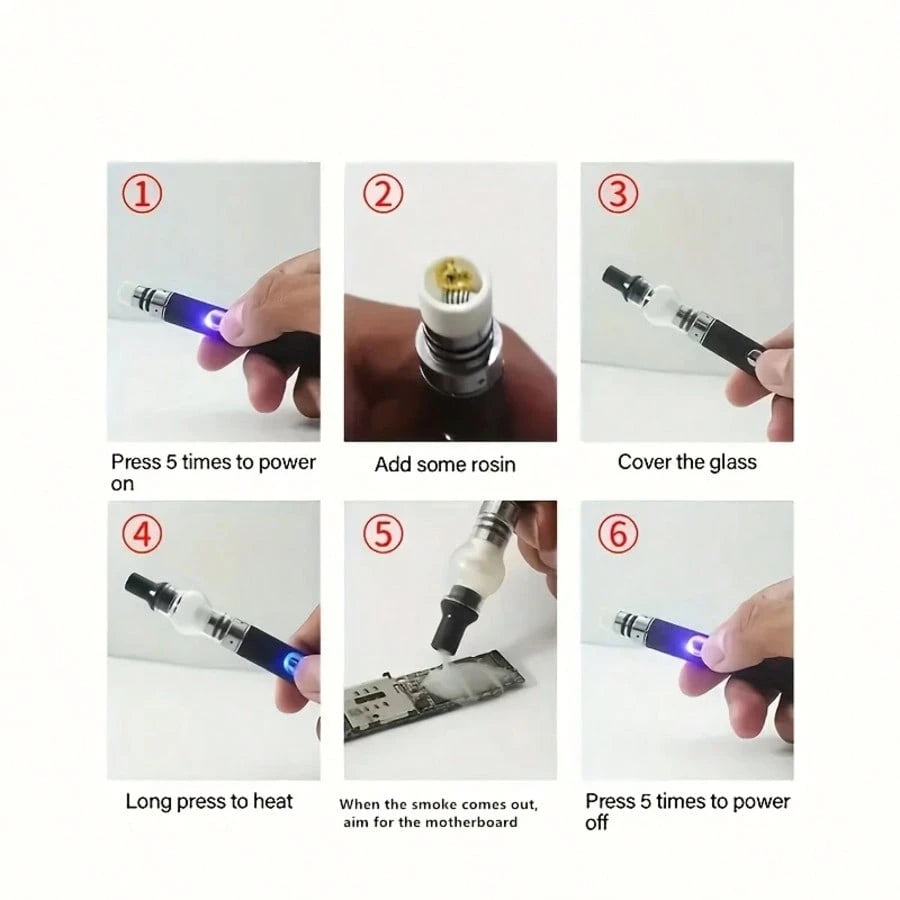 ①

Press 5 times to power on

②

Add some rosin

③

Cover the glass

④

Long press to heat

⑤

When the smoke comes out, aim for the motherboard

⑥

Press 5 times to power off